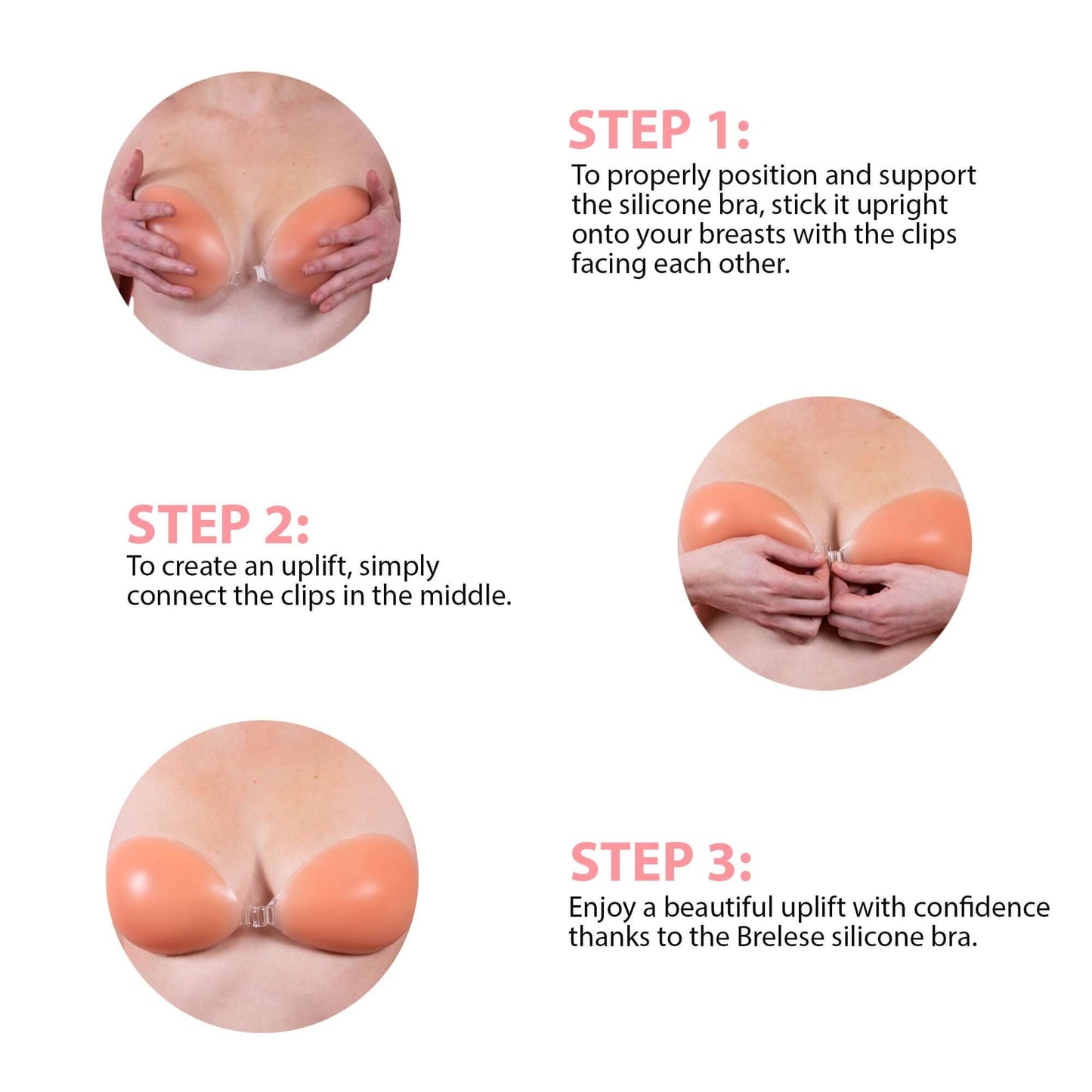 STEP 1:
To properly position and support the silicone bra, stick it upright onto your breasts with the clips facing each other.

STEP 2:
To create an uplift, simply connect the clips in the middle.

STEP 3:
Enjoy a beautiful uplift with confidence thanks to the Brelese silicone bra.